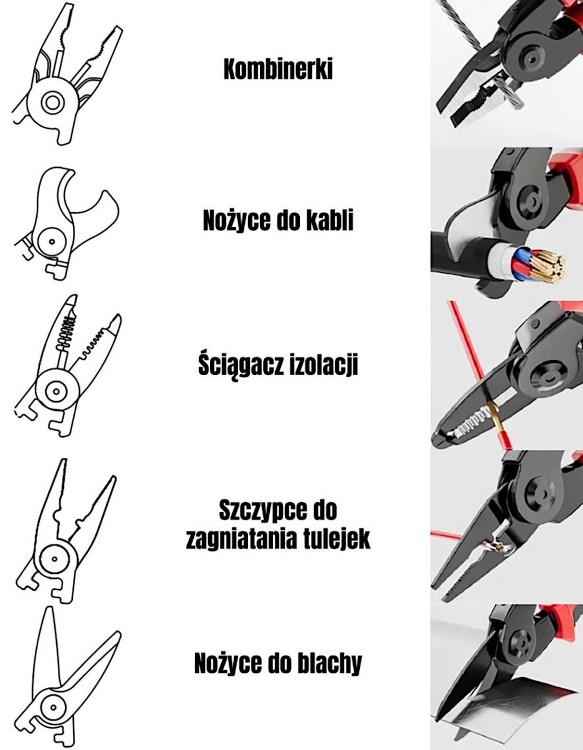 Kombinerki

Nożyce do kabli

Ściągacz izolacji

Szczypce do zagniatania tulejek

Nożyce do blachy