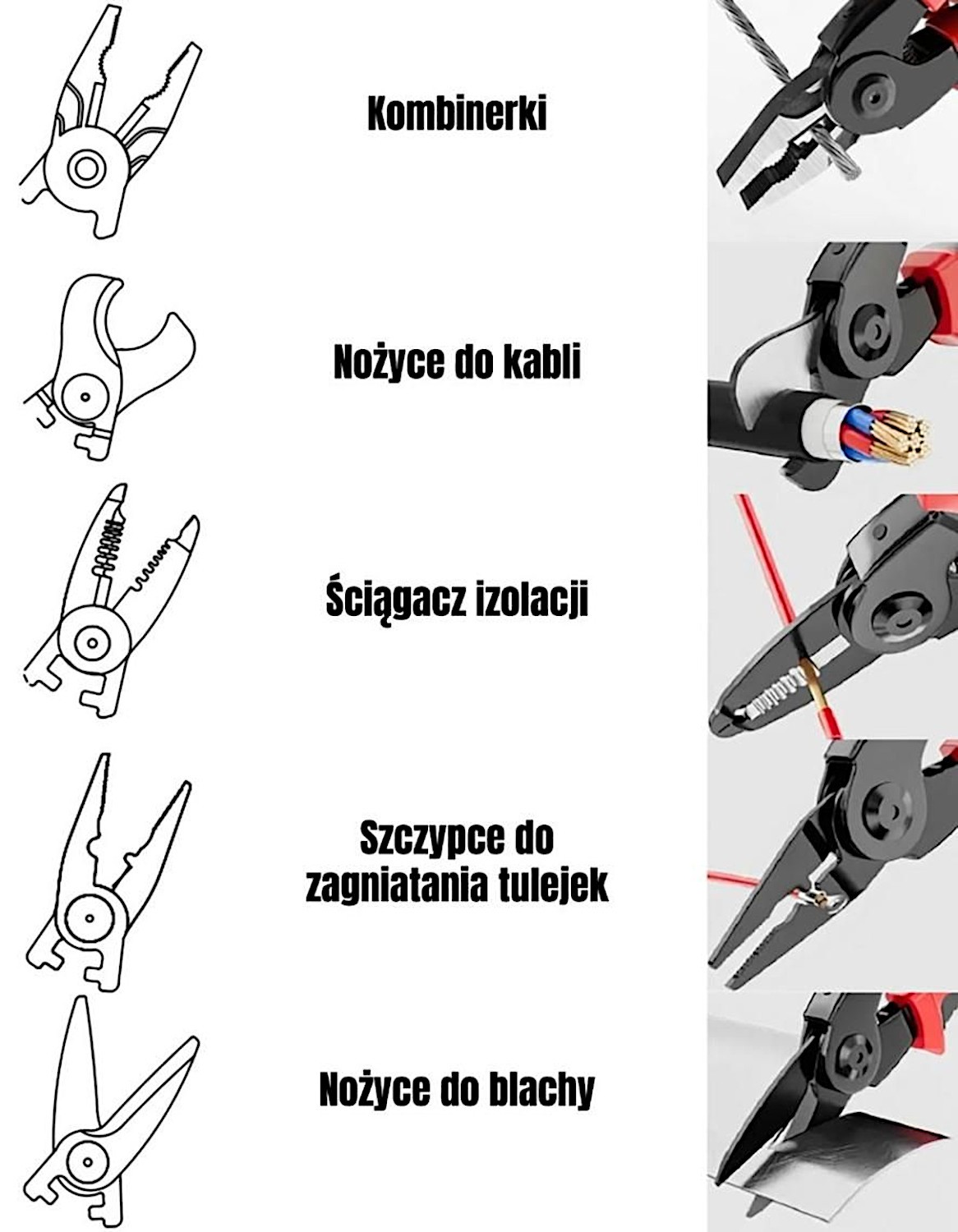 Kombinerki

Nożyce do kabli

Ściągacz izolacji

Szczypce do zagniatania tulejek

Nożyce do blachy