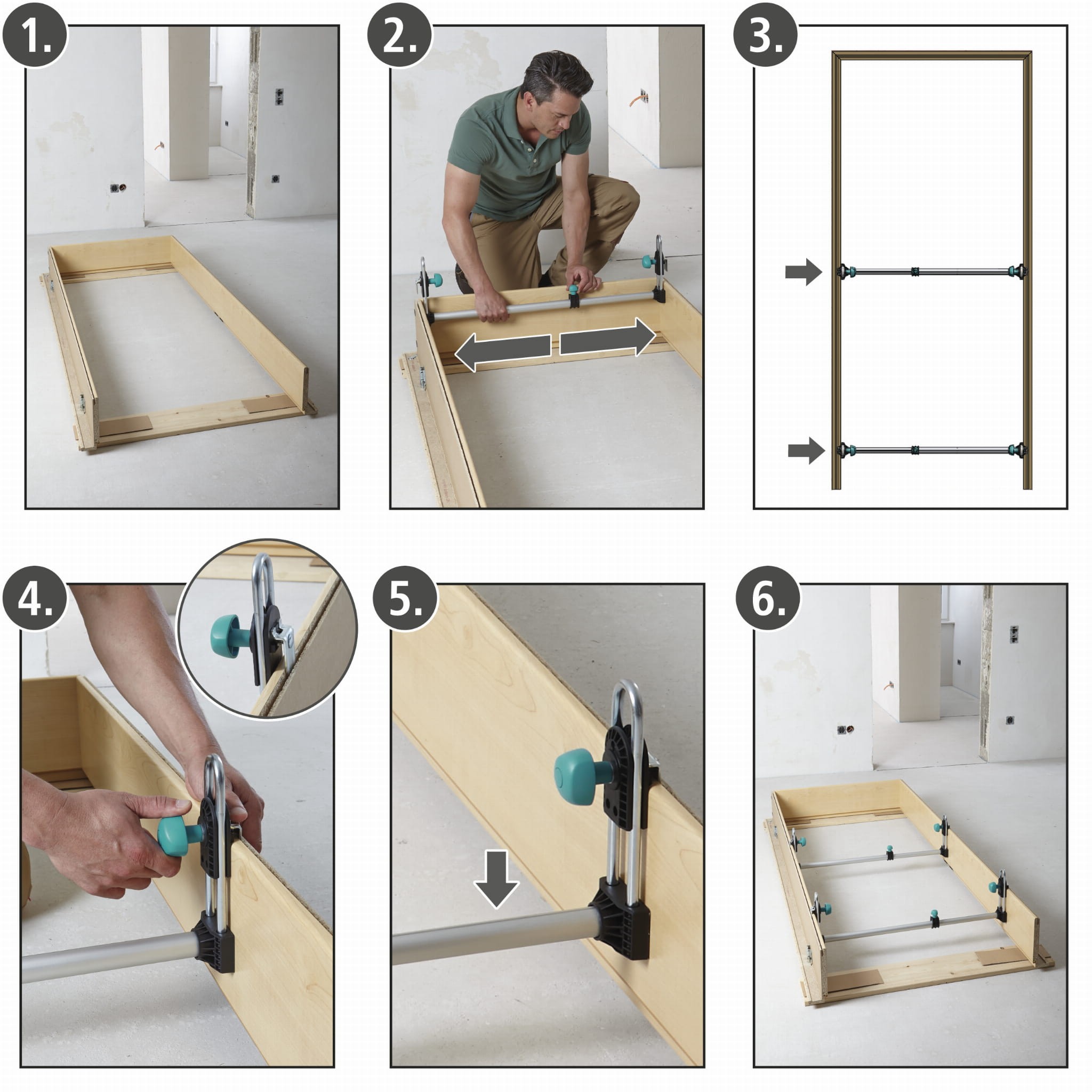 1.

2.

3.

4.

5.

6.