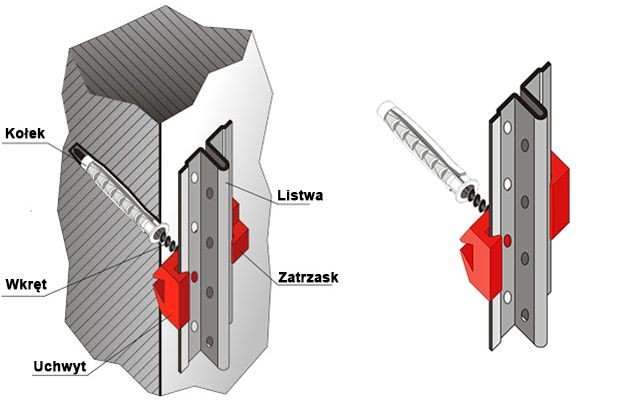 Kołek

Listwa

Wkręt

Zatrzask

Uchwyt